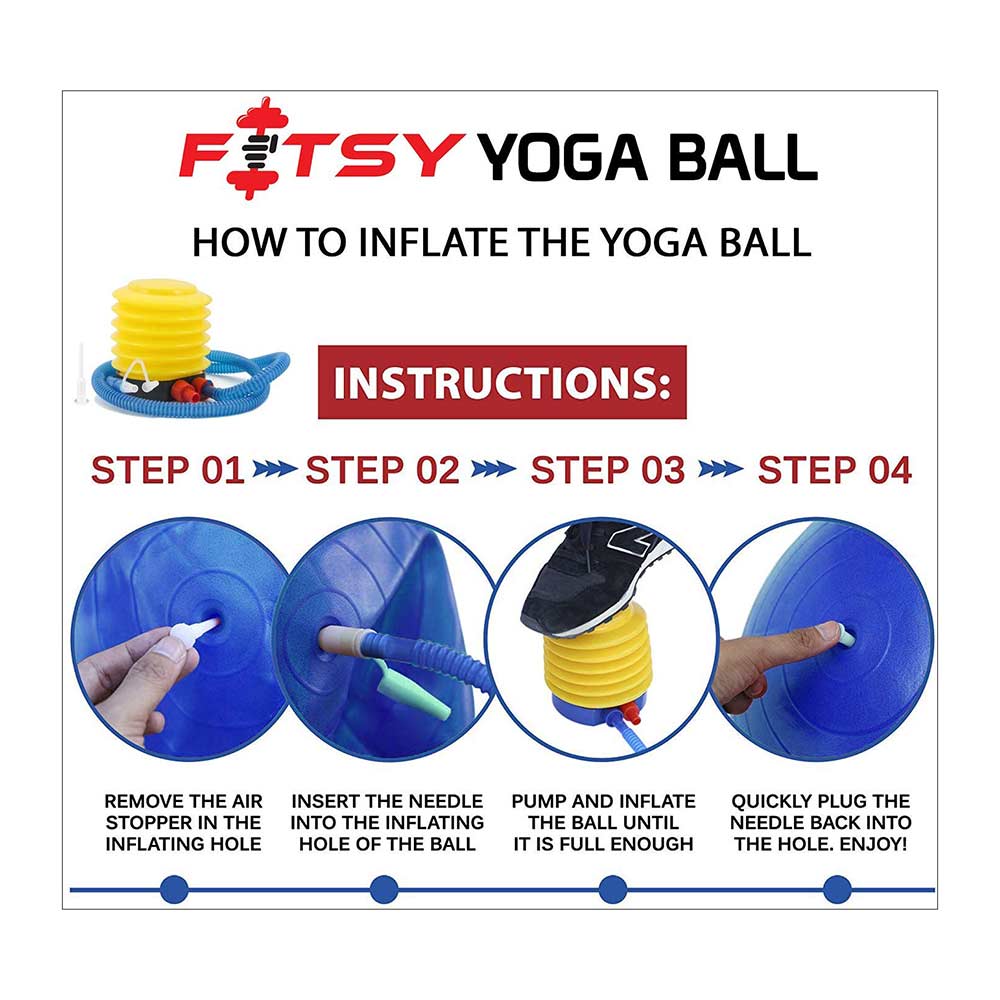 FITSY YOGA BALL

HOW TO INFLATE THE YOGA BALL

INSTRUCTIONS:

STEP 01 STEP 02 STEP 03 STEP 04

REMOVE THE AIR STOPPER IN THE INFLATING HOLE

INSERT THE NEEDLE INTO THE INFLATING HOLE OF THE BALL

PUMP AND INFLATE THE BALL UNTIL IT IS FULL ENOUGH

QUICKLY PLUG THE NEEDLE BACK INTO THE HOLE. ENJOY!