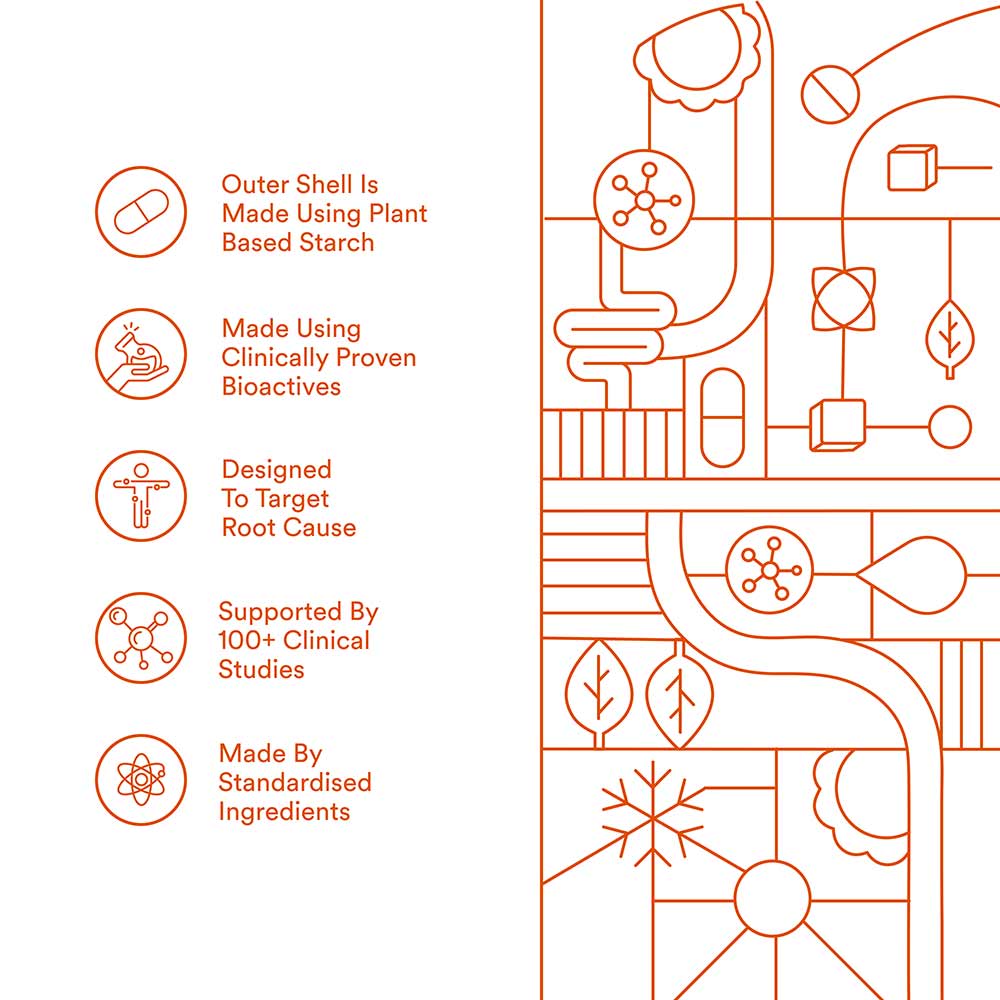 Outer Shell Is Made Using Plant Based Starch

Made Using Clinically Proven Bioactives

Designed To Target Root Cause

Supported By 100+ Clinical Studies

Made By Standardised Ingredients