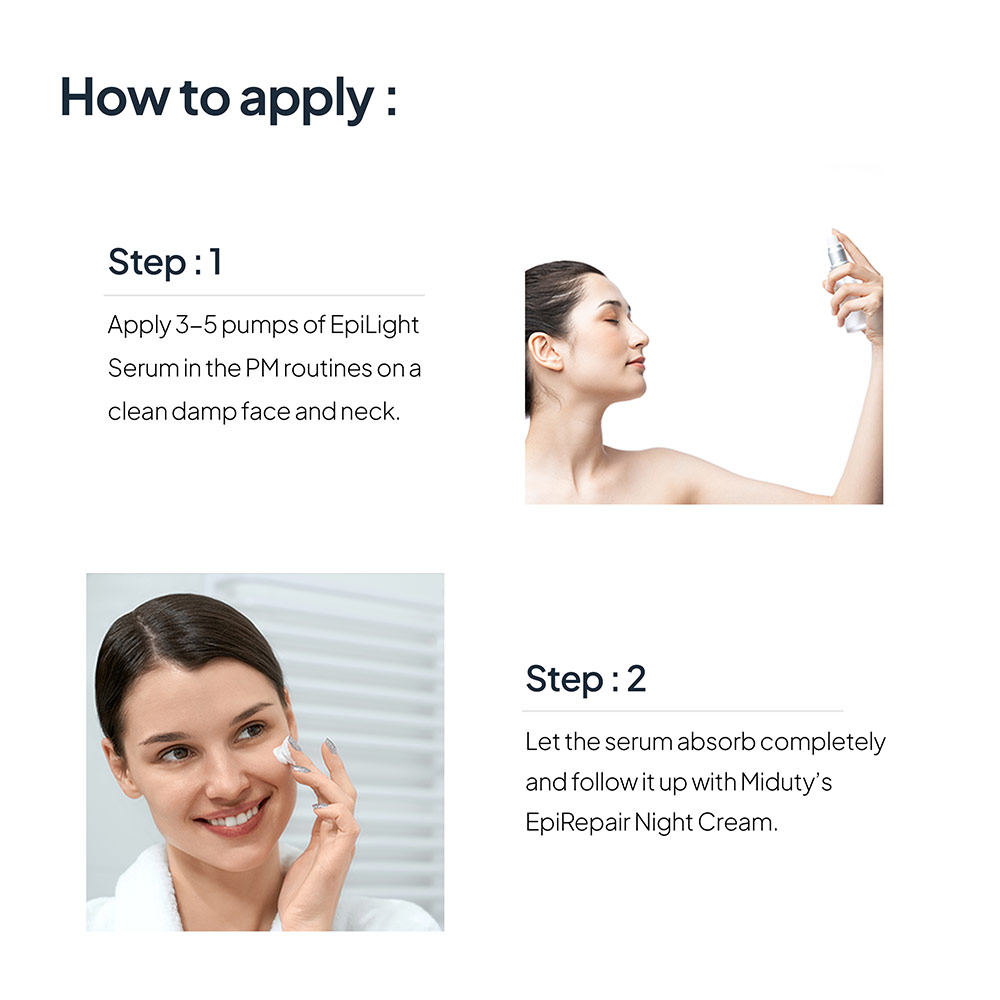 How to apply :

Step : 1

Apply 3–5 pumps of EpiLight Serum in the PM routines on a clean damp face and neck.

Step : 2

Let the serum absorb completely and follow it up with Miduty's EpiRepair Night Cream.