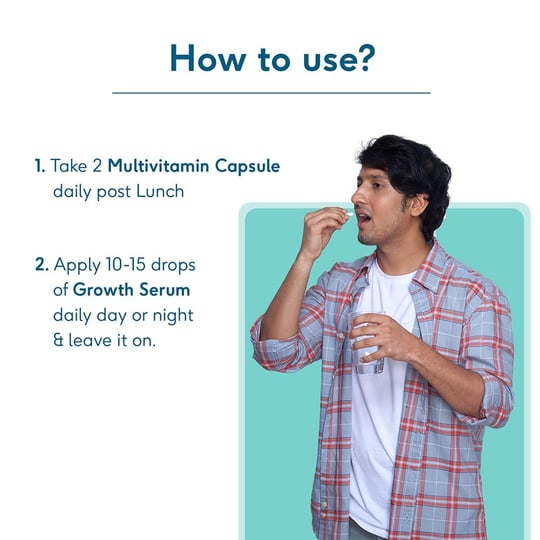 How to use?

1. Take 2 Multivitamin Capsule daily post Lunch

2. Apply 10-15 drops of Growth Serum daily day or night & leave it on.